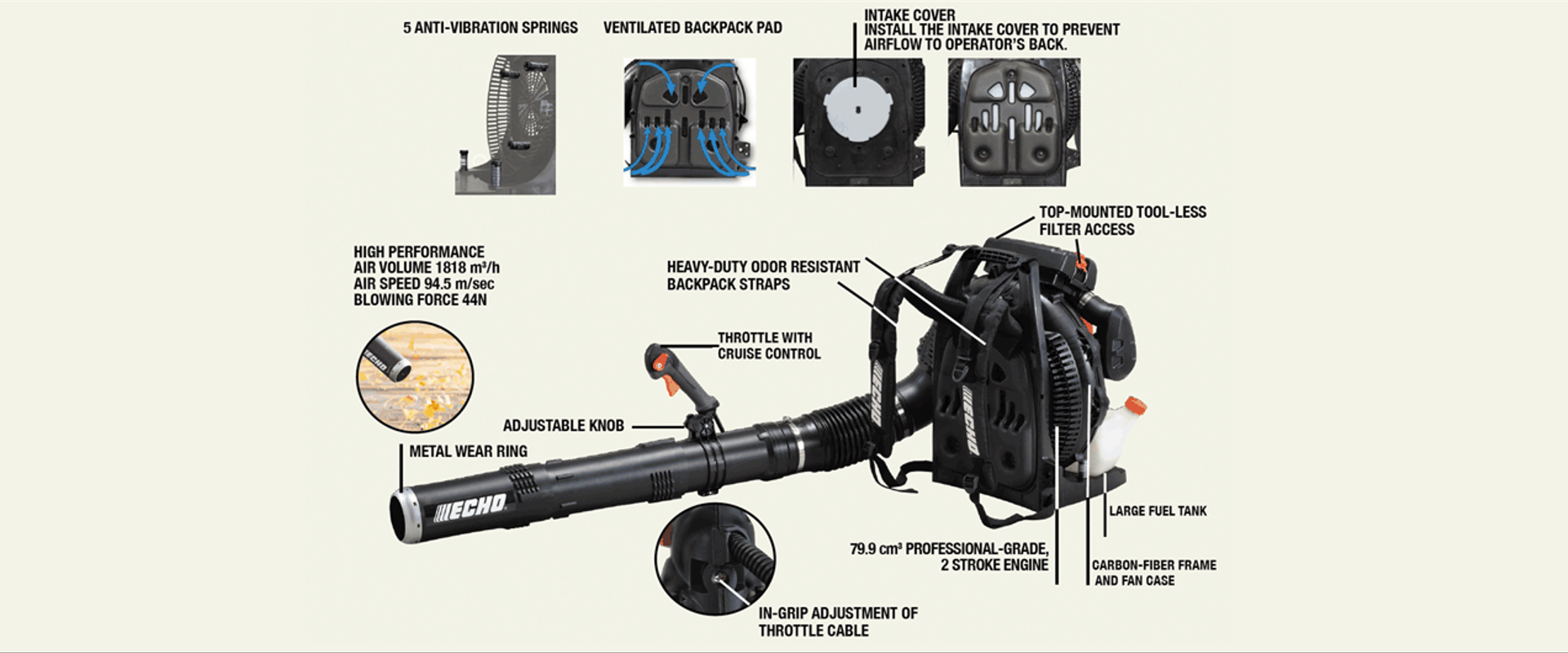 5 ANTI-VIBRATION SPRINGS

VENTILATED BACKPACK PAD

INTAKE COVER
INSTALL THE INTAKE COVER TO PREVENT AIRFLOW TO OPERATOR'S BACK.

TOP-MOUNTED TOOL-LESS FILTER ACCESS

HIGH PERFORMANCE
AIR VOLUME 1818 m³/h
AIR SPEED 94.5 m/sec
BLOWING FORCE 44N

HEAVY-DUTY ODOR RESISTANT BACKPACK STRAPS

THROTTLE WITH CRUISE CONTROL

ECHO

ADJUSTABLE KNOB

METAL WEAR RING

ECHO

ECHO

ECHO

LARGE FUEL TANK

79.9 cm³ PROFESSIONAL-GRADE, 2 STROKE ENGINE

CARBON-FIBER FRAME AND FAN CASE

IN-GRIP ADJUSTMENT OF THROTTLE CABLE